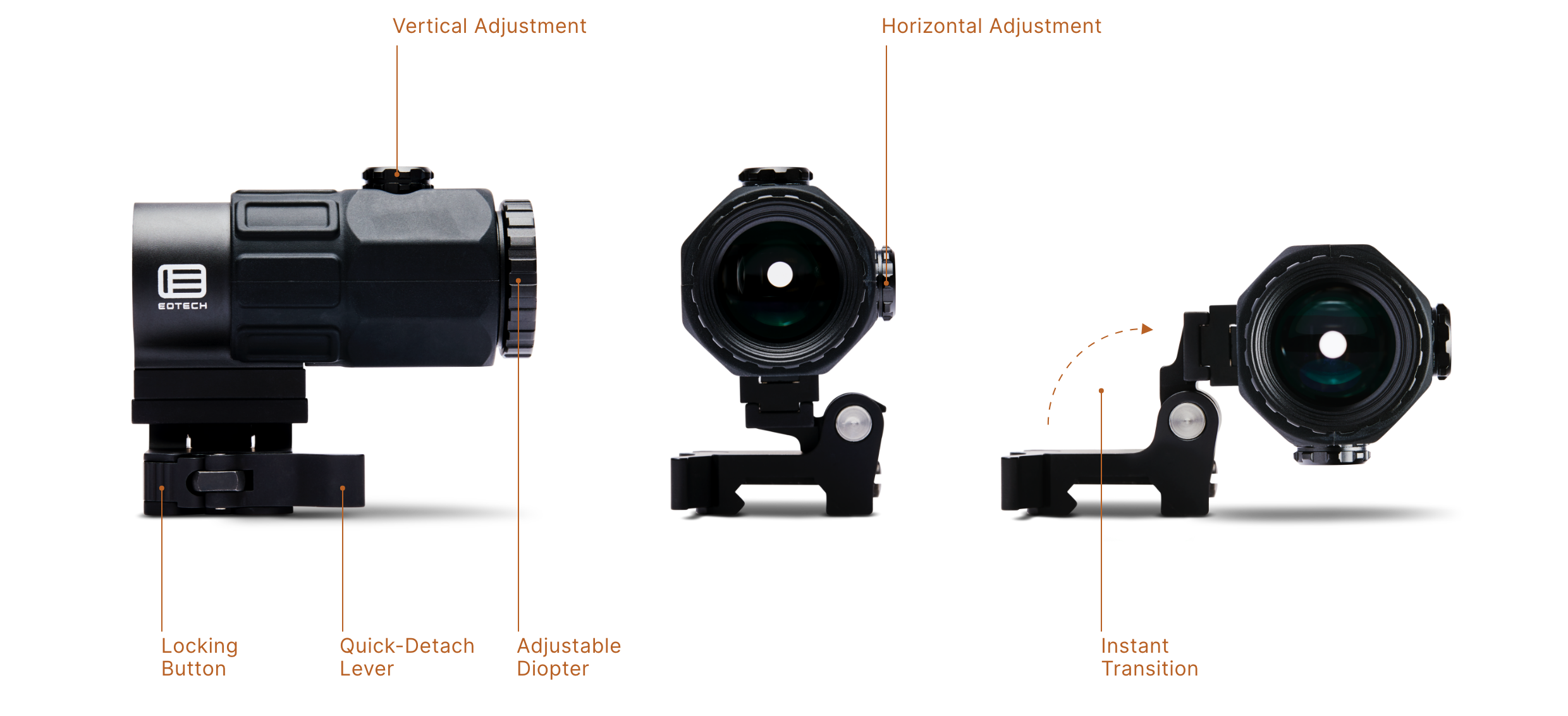 Vertical Adjustment

Horizontal Adjustment

EOTECH

Locking Button

Quick-Detach Lever

Adjustable Diopter

Instant Transition